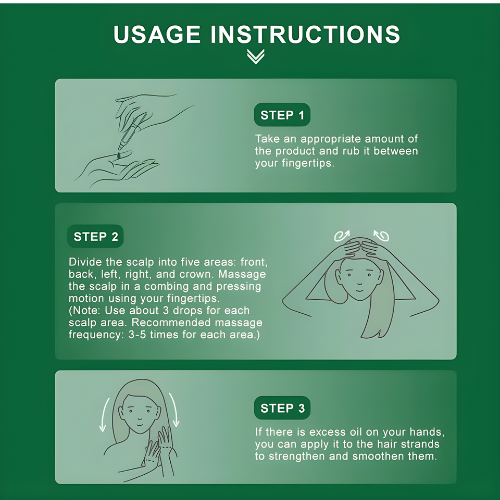 USAGE INSTRUCTIONS

STEP 1

Take an appropriate amount of the product and rub it between your fingertips.

STEP 2

Divide the scalp into five areas: front, back, left, right, and crown. Massage the scalp in a combing and pressing motion using your fingertips.
(Note: Use about 3 drops for each scalp area. Recommended massage frequency: 3-5 times for each area.)

STEP 3

If there is excess oil on your hands, you can apply it to the hair strands to strengthen and smoothen them.